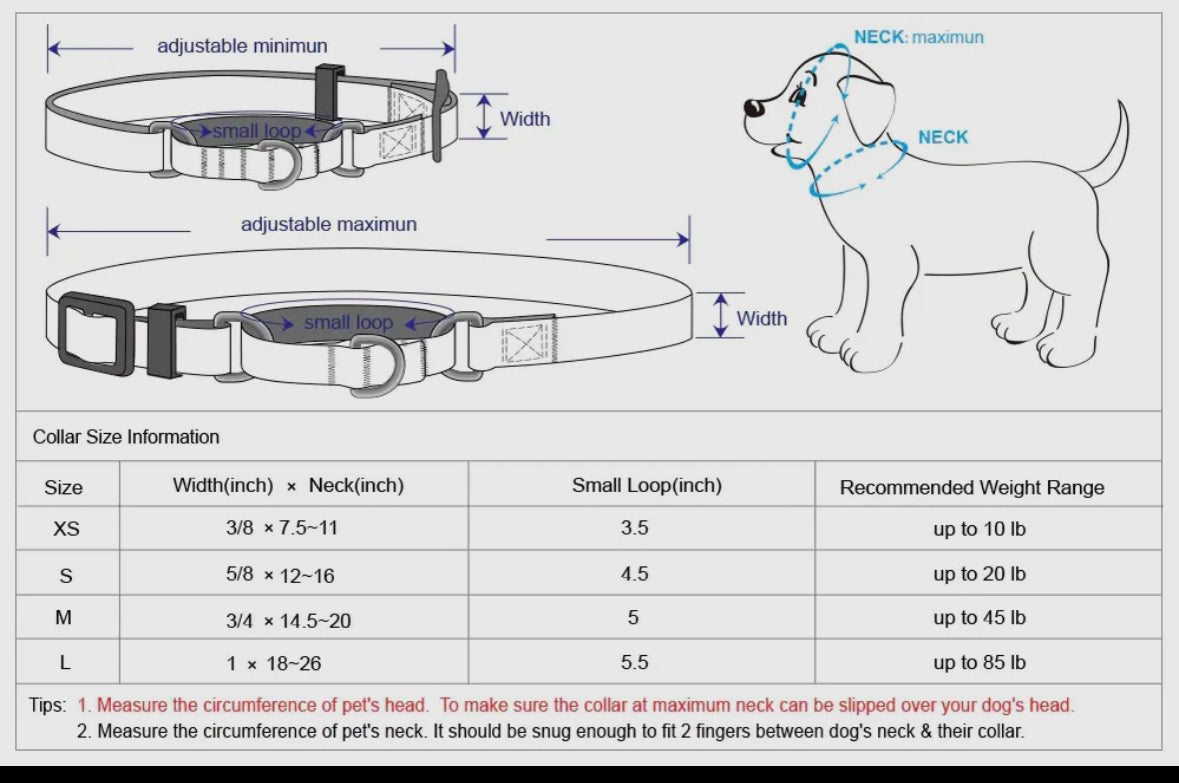 adjustable minimun

small loop

Width

adjustable maximun

small loop

Width

NECK: maximun

NECK

Collar Size Information

| Size | Width(inch) × Neck(inch) | Small Loop(inch) | Recommended Weight Range |
|---|---|---|---|
| XS | 3/8 × 7.5~11 | 3.5 | up to 10 lb |
| S | 5/8 × 12~16 | 4.5 | up to 20 lb |
| M | 3/4 × 14.5~20 | 5 | up to 45 lb |
| L | 1 × 18~26 | 5.5 | up to 85 lb |

Tips: 1. Measure the circumference of pet's head. To make sure the collar at maximum neck can be slipped over your dog's head.
2. Measure the circumference of pet's neck. It should be snug enough to fit 2 fingers between dog's neck & their collar.